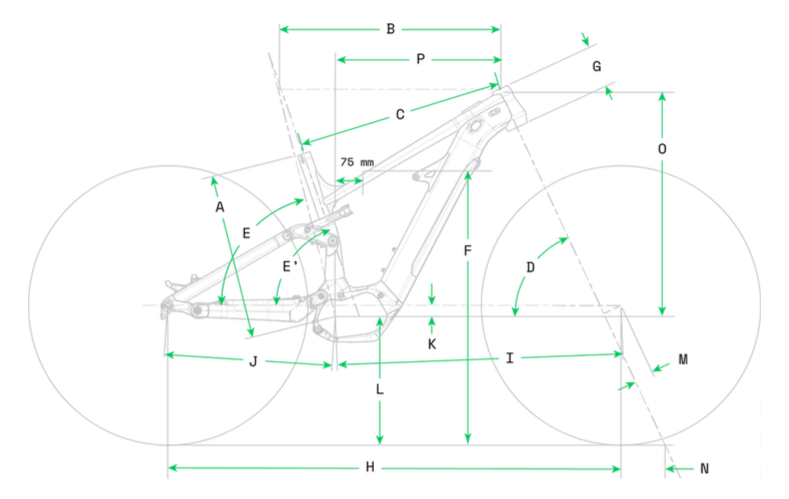 B
P
G
C
O
75 mm
A
E
E'
F
D
K
J
I
M
L
H
N